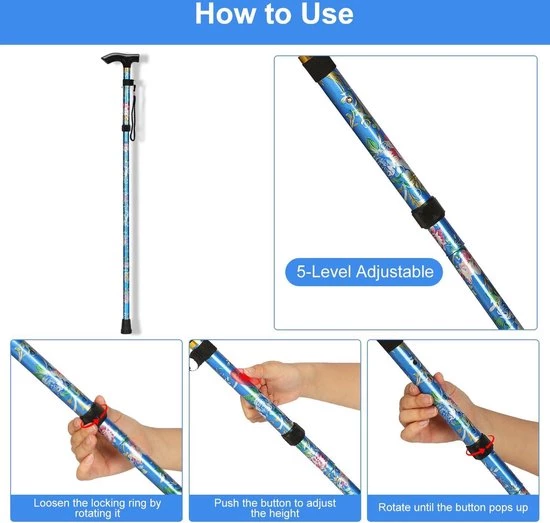 How to Use

5-Level Adjustable

Loosen the locking ring by rotating it

Push the button to adjust the height

Rotate until the button pops up